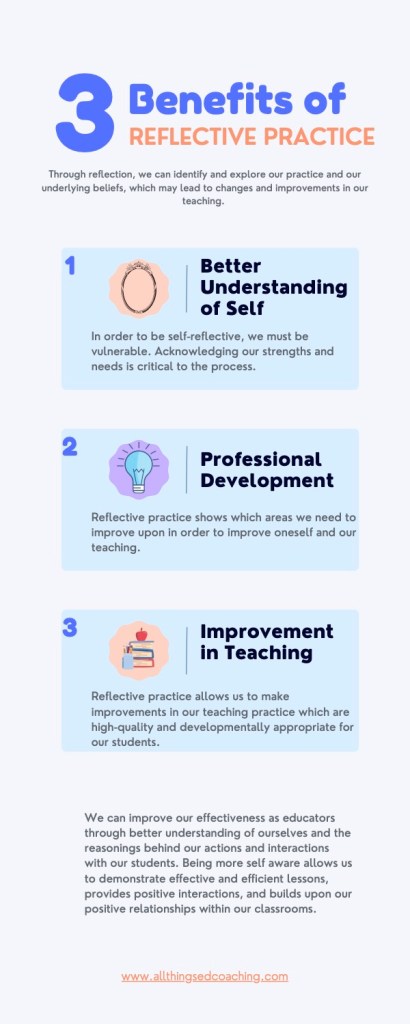 3 Benefits of
REFLECTIVE PRACTICE

Through reflection, we can identify and explore our practice and our underlying beliefs, which may lead to changes and improvements in our teaching.

1

Better Understanding of Self

In order to be self-reflective, we must be vulnerable. Acknowledging our strengths and needs is critical to the process.

2

Professional Development

Reflective practice shows which areas we need to improve upon in order to improve oneself and our teaching.

3

Improvement in Teaching

Reflective practice allows us to make improvements in our teaching practice which are high-quality and developmentally appropriate for our students.

We can improve our effectiveness as educators through better understanding of ourselves and the reasonings behind our actions and interactions with our students. Being more self aware allows us to demonstrate effective and efficient lessons, provides positive interactions, and builds upon our positive relationships within our classrooms.

www.allthingsedcoaching.com